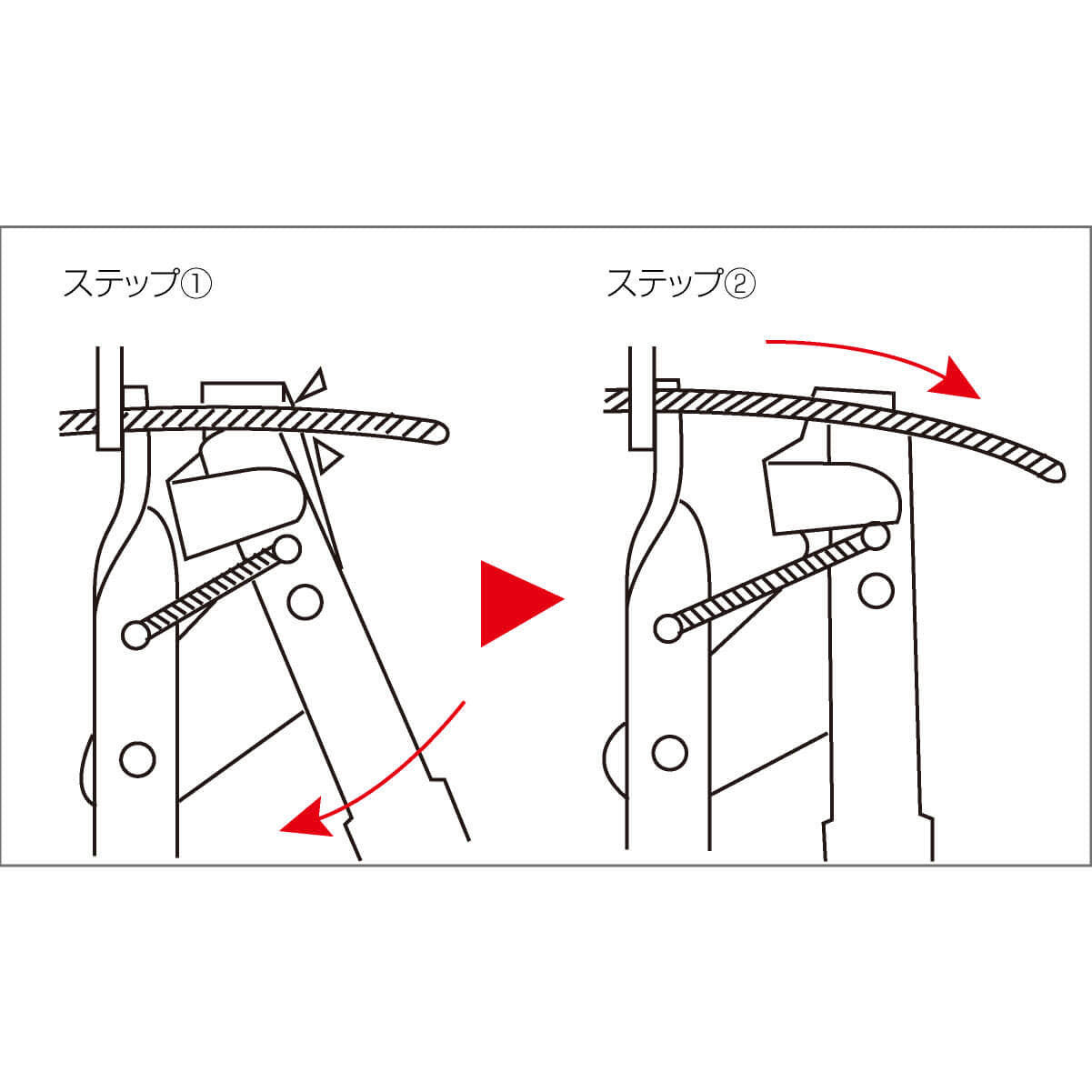 ステップ①

ステップ②